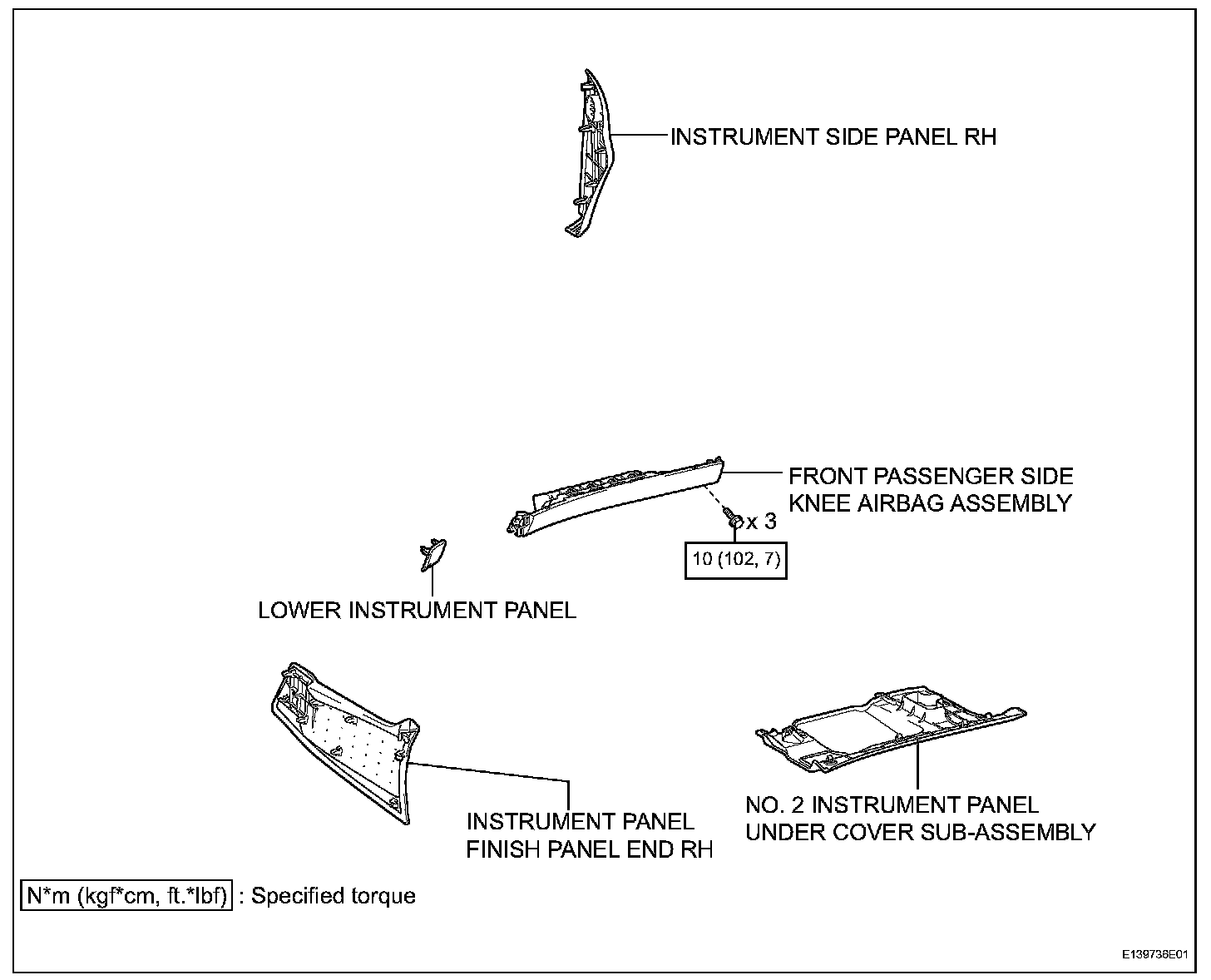 INSTRUMENT SIDE PANEL RH

FRONT PASSENGER SIDE KNEE AIRBAG ASSEMBLY

x 3

10 (102, 7)

LOWER INSTRUMENT PANEL

INSTRUMENT PANEL FINISH PANEL END RH

NO. 2 INSTRUMENT PANEL UNDER COVER SUB-ASSEMBLY

N*m (kgf*cm, ft.*lbf) : Specified torque

E139736E01