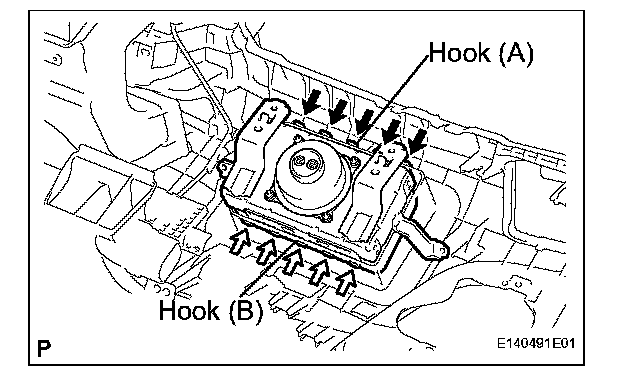 Hook (A)

Hook (B)

P

E140491E01