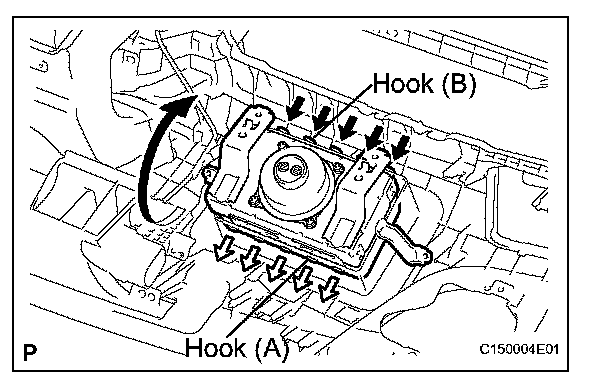 Hook (B)

Hook (A)

P

C150004E01