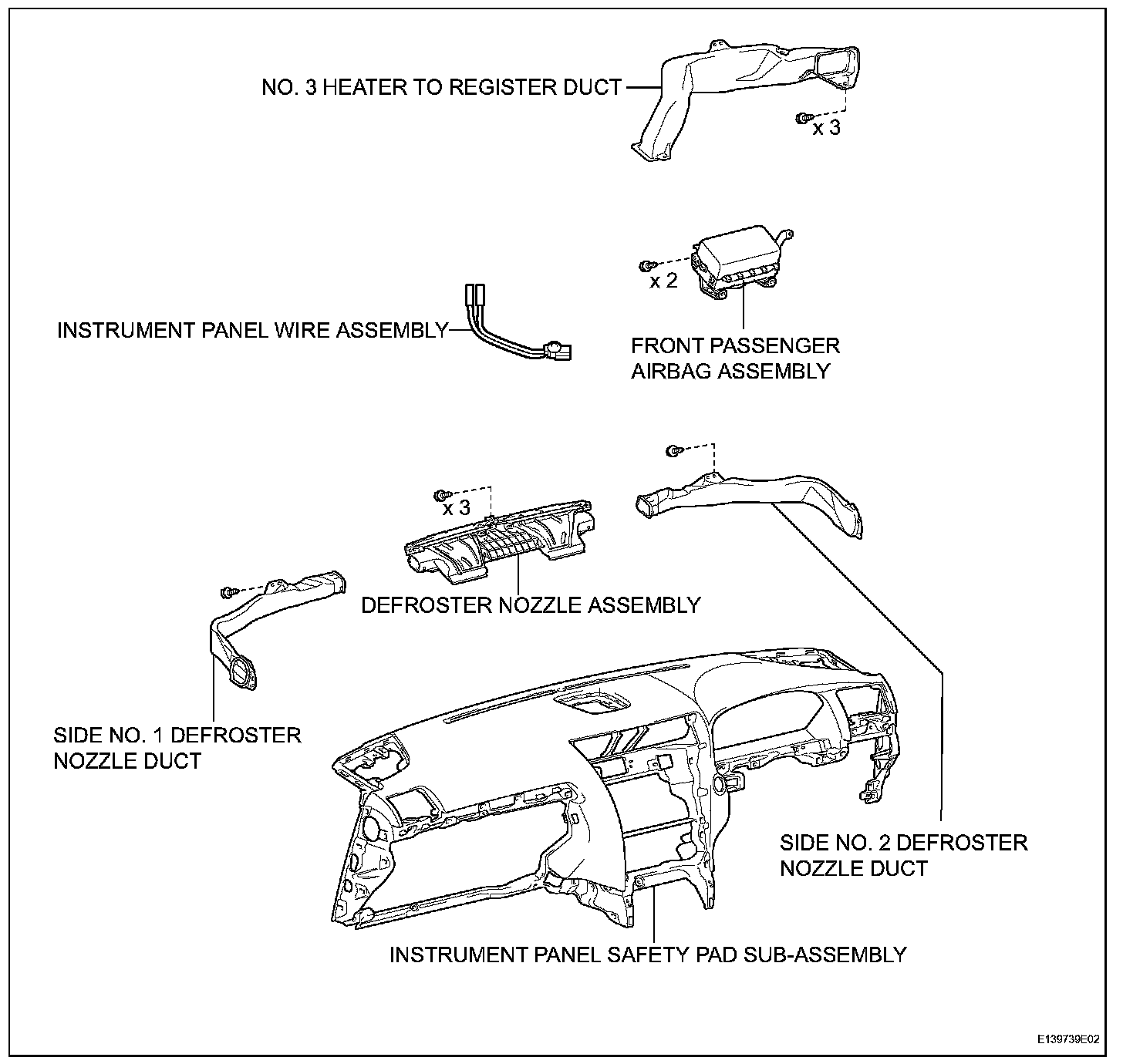 NO. 3 HEATER TO REGISTER DUCT

x 3

x 2

INSTRUMENT PANEL WIRE ASSEMBLY

FRONT PASSENGER AIRBAG ASSEMBLY

x 3

DEFROSTER NOZZLE ASSEMBLY

SIDE NO. 1 DEFROSTER NOZZLE DUCT

SIDE NO. 2 DEFROSTER NOZZLE DUCT

INSTRUMENT PANEL SAFETY PAD SUB-ASSEMBLY

E139739E02