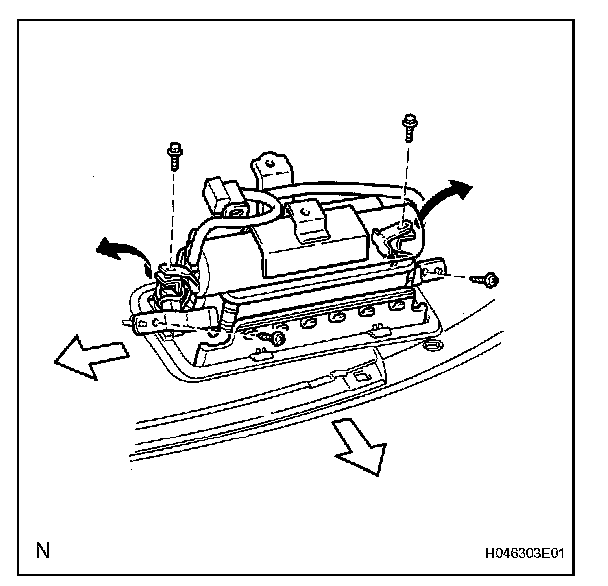 N

H046303E01