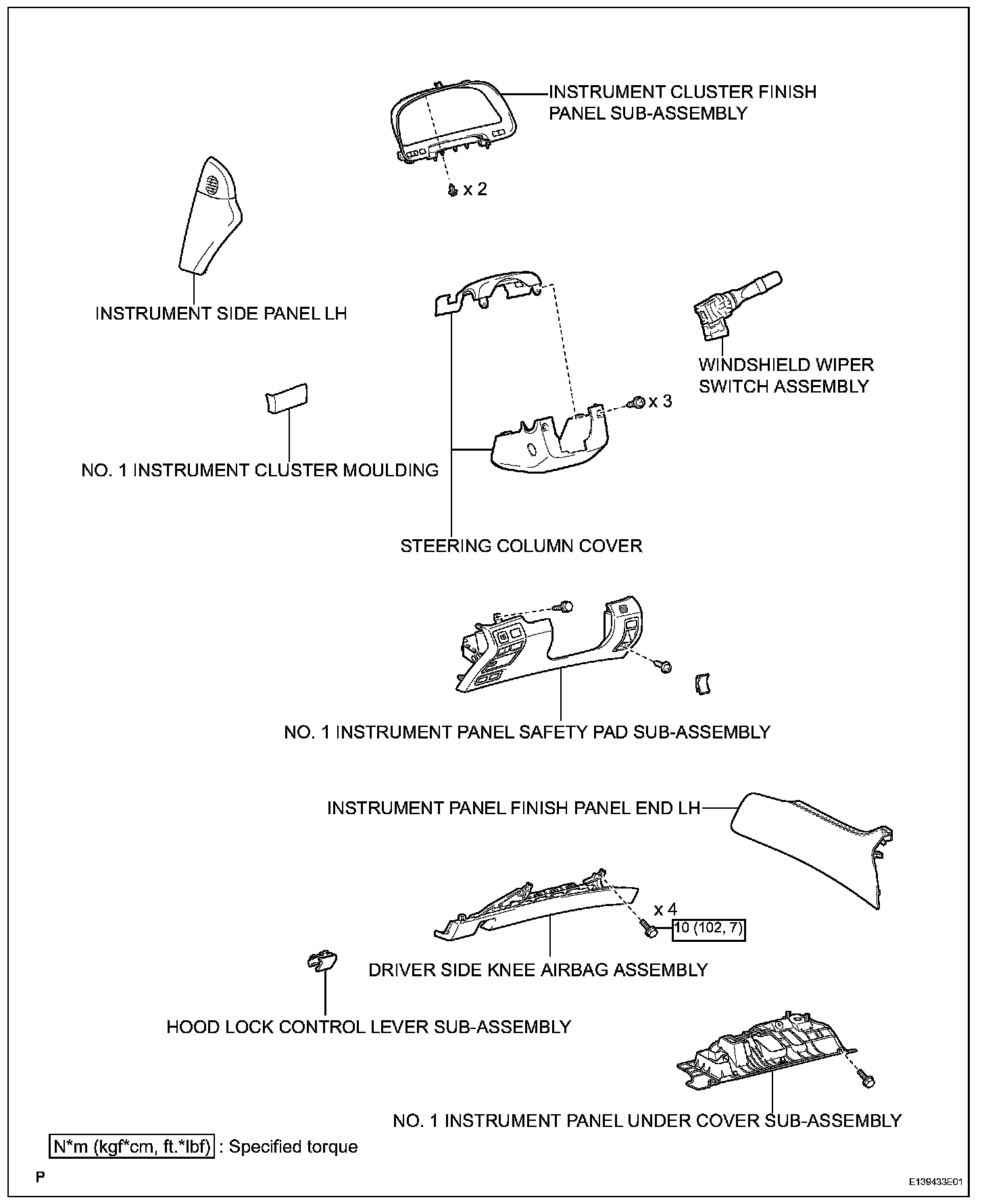 INSTRUMENT CLUSTER FINISH PANEL SUB-ASSEMBLY

x 2

INSTRUMENT SIDE PANEL LH

WINDSHIELD WIPER SWITCH ASSEMBLY

x 3

NO. 1 INSTRUMENT CLUSTER MOULDING

STEERING COLUMN COVER

NO. 1 INSTRUMENT PANEL SAFETY PAD SUB-ASSEMBLY

INSTRUMENT PANEL FINISH PANEL END LH

x 4

10 (102, 7)

DRIVER SIDE KNEE AIRBAG ASSEMBLY

HOOD LOCK CONTROL LEVER SUB-ASSEMBLY

NO. 1 INSTRUMENT PANEL UNDER COVER SUB-ASSEMBLY

N*m (kgf*cm, ft.*lbf) : Specified torque

P

E139433E01