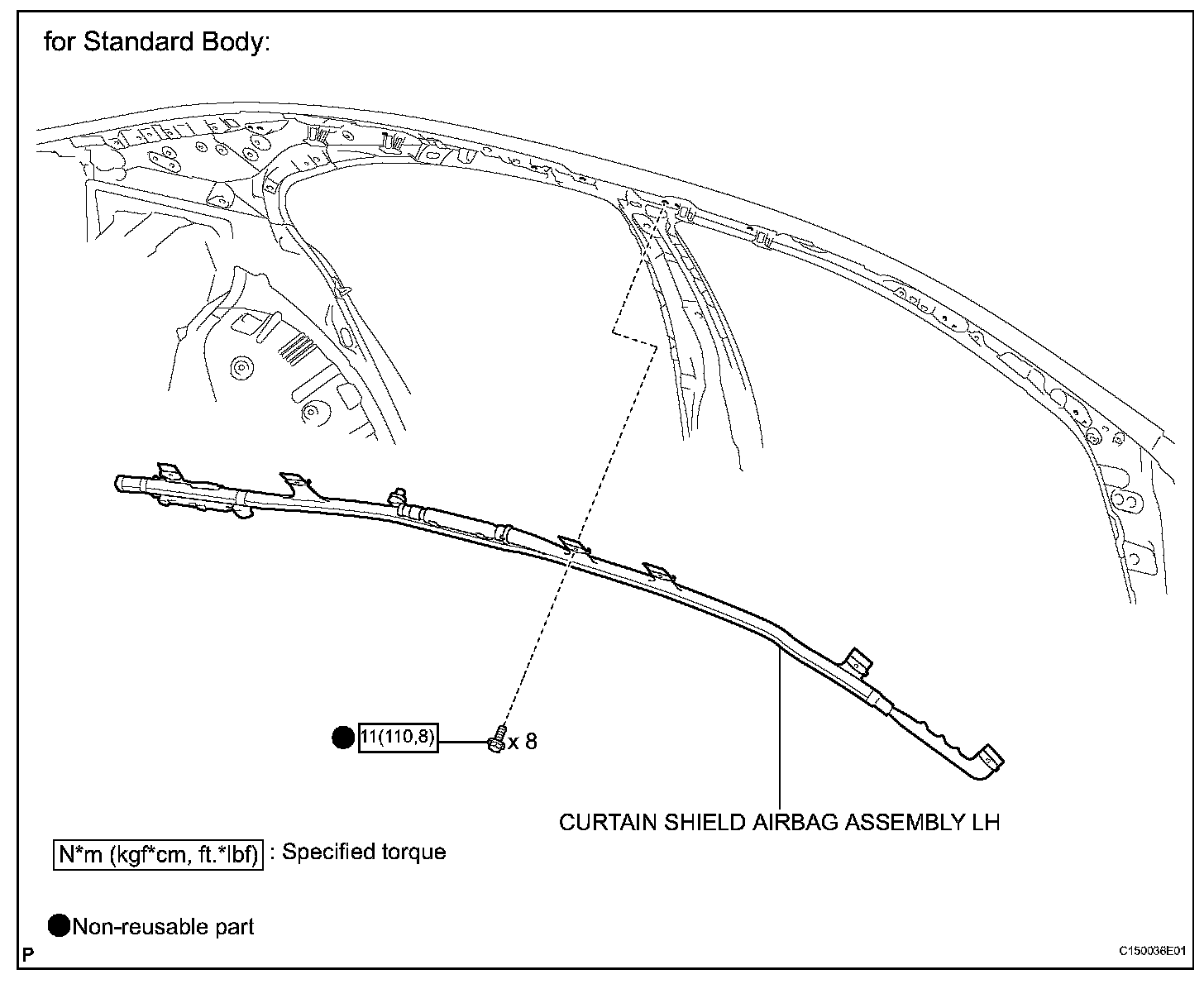 for Standard Body:

11(110,8)

x 8

CURTAIN SHIELD AIRBAG ASSEMBLY LH

N*m (kgf*cm, ft.*lbf) : Specified torque

Non-reusable part

P

C150036E01