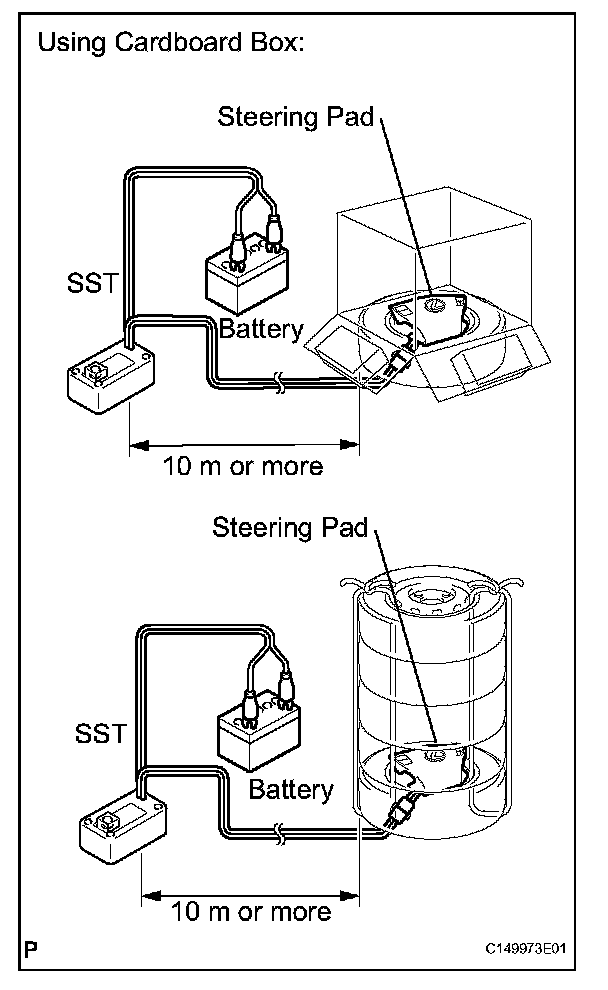 Using Cardboard Box:

Steering Pad

SST

Battery

10 m or more

Steering Pad

SST

Battery

10 m or more

P

C149973E01