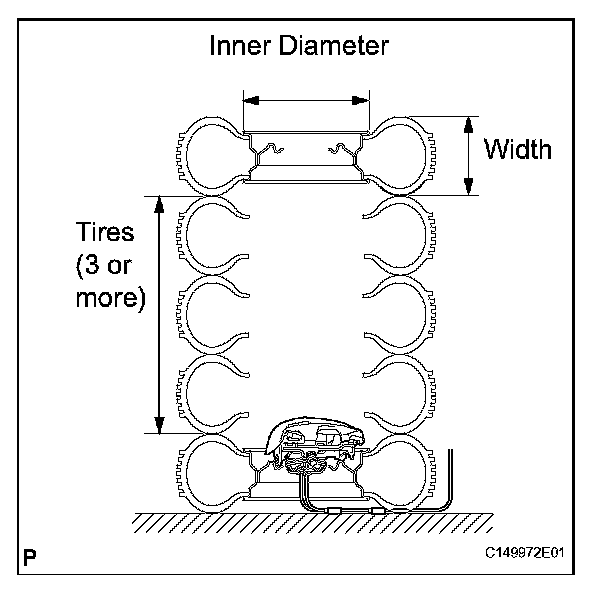 Inner Diameter

Width

Tires (3 or more)

P

C149972E01