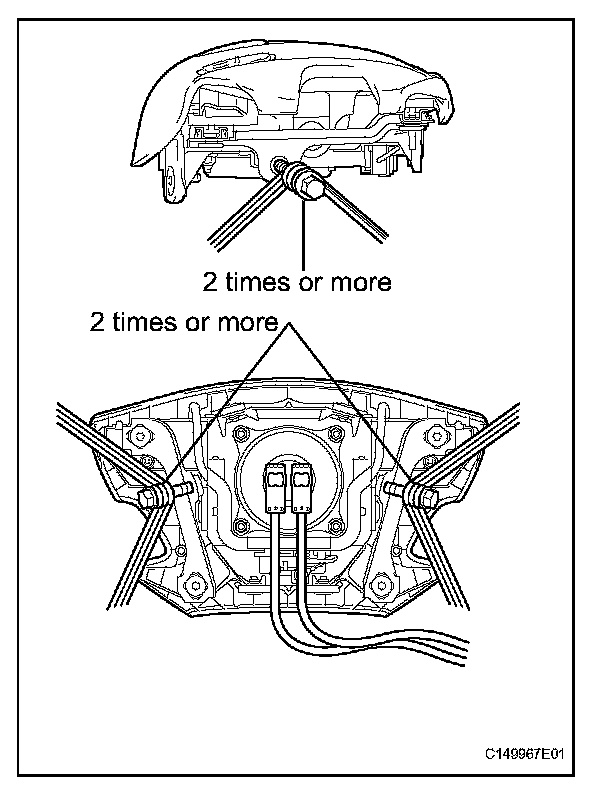 2 times or more

2 times or more

C149967E01