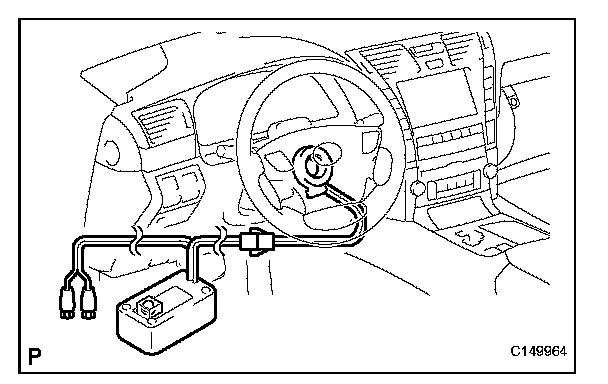 P

C149964