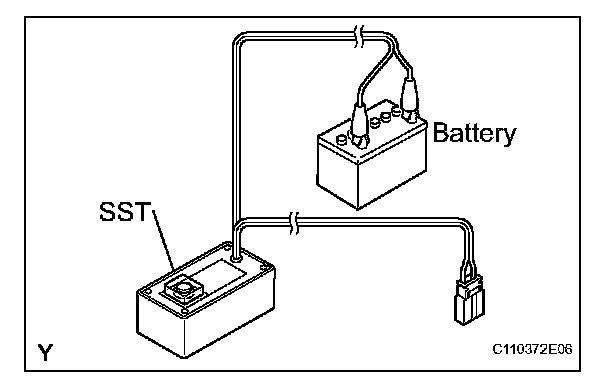 Battery

SST

Y

C110372E06