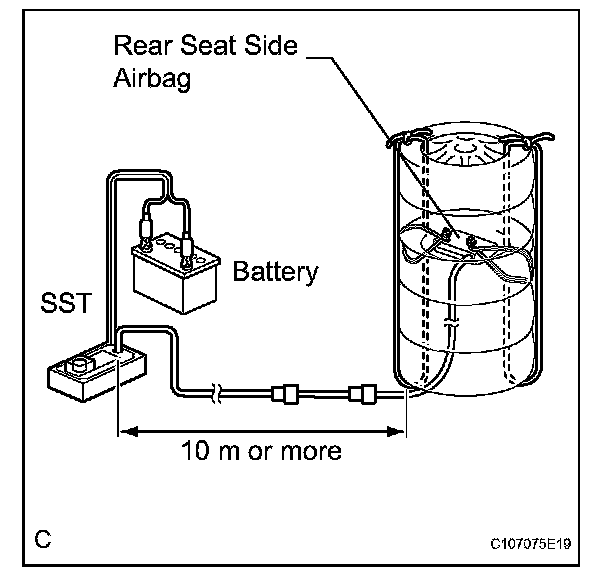 Rear Seat Side Airbag

Battery

SST

10 m or more

C

C107075E19