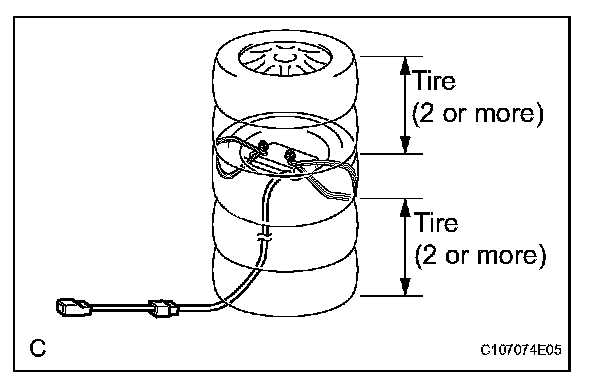 Tire
(2 or more)

Tire
(2 or more)

C

C107074E05