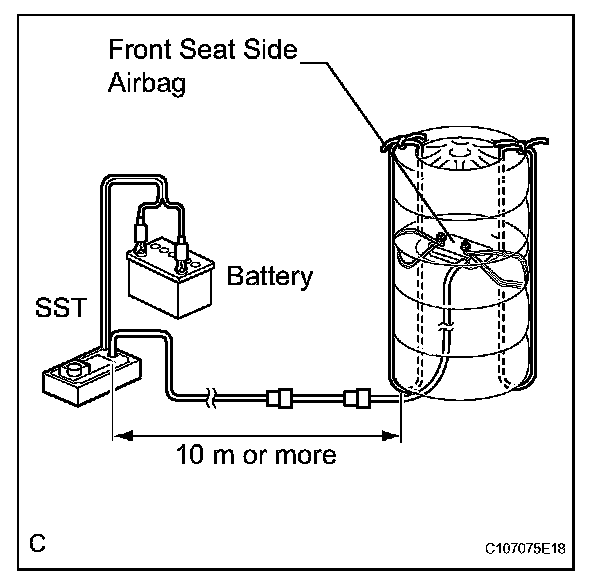 Front Seat Side Airbag

Battery

SST

10 m or more

C

C107075E18