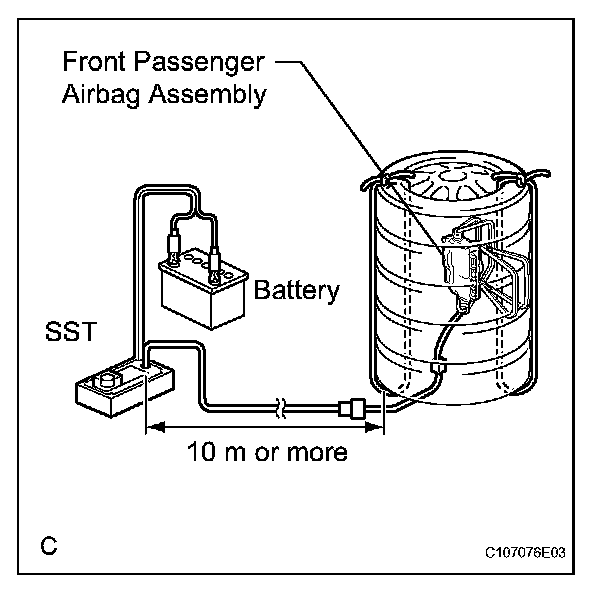 Front Passenger
Airbag Assembly

Battery

SST

10 m or more

C

C107076E03