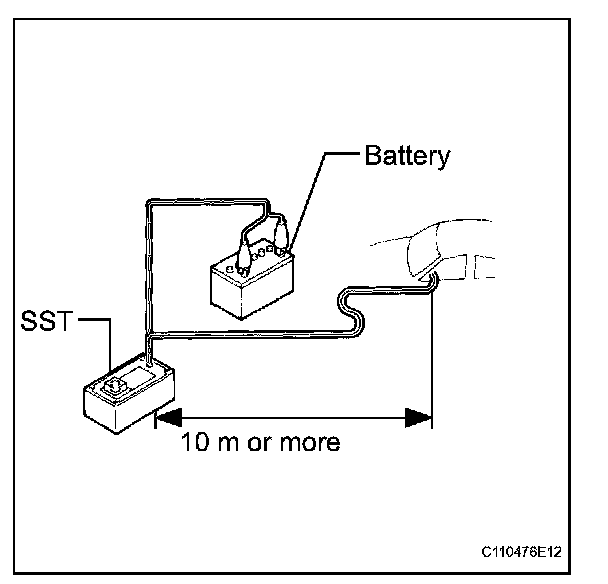 Battery

SST

10 m or more

C110476E12