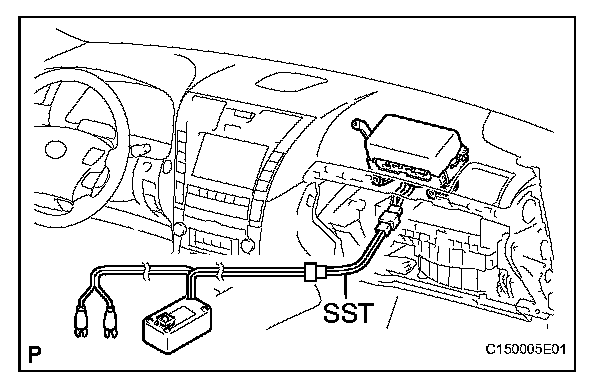 SST

P

C150005E01