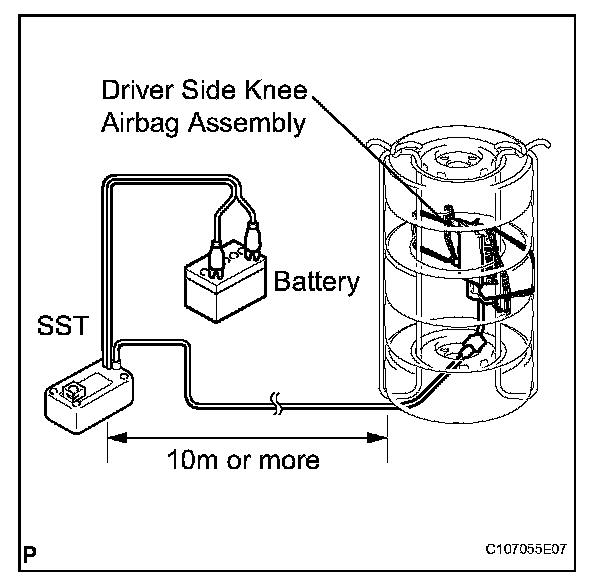 Driver Side Knee Airbag Assembly

Battery

SST

10m or more

P

C107055E07