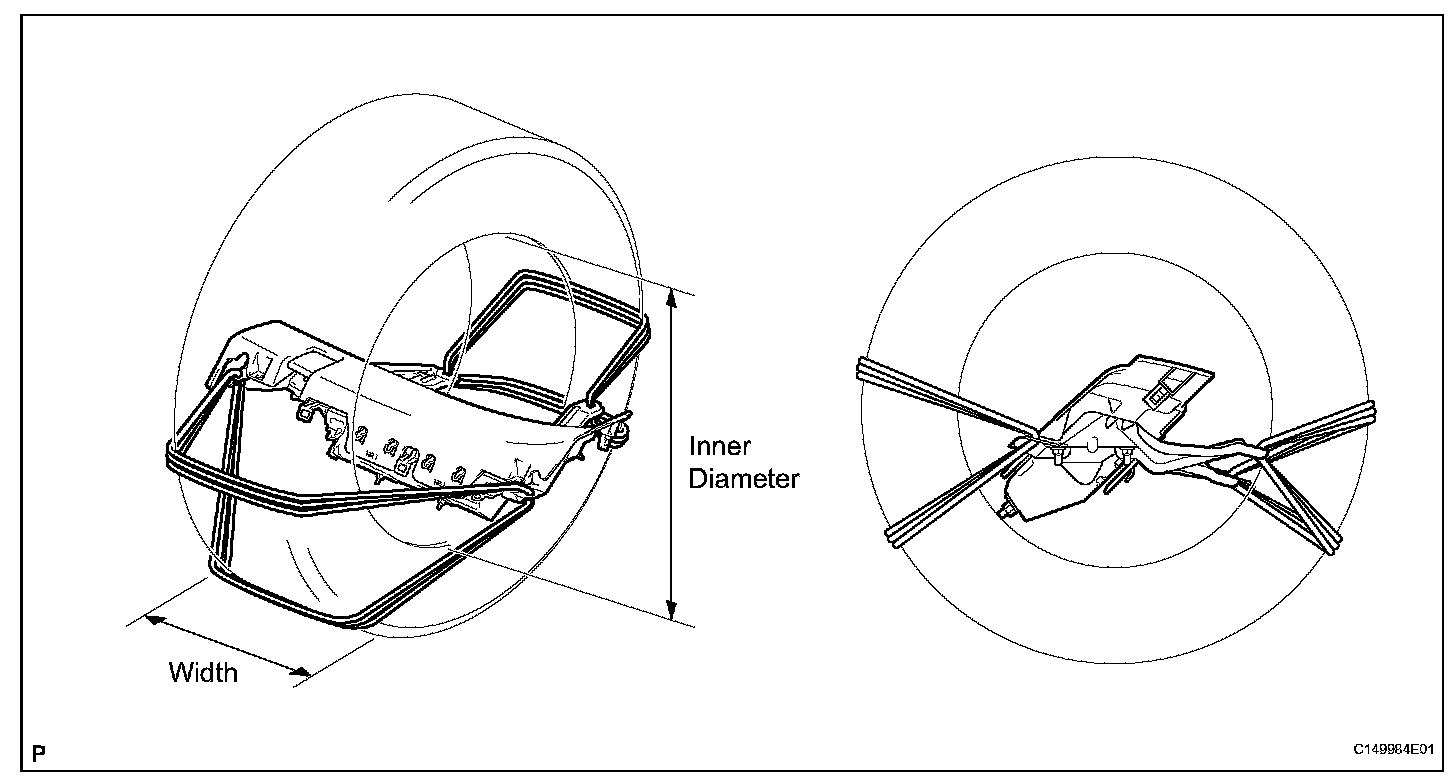 Inner Diameter

Width

P

C149984E01