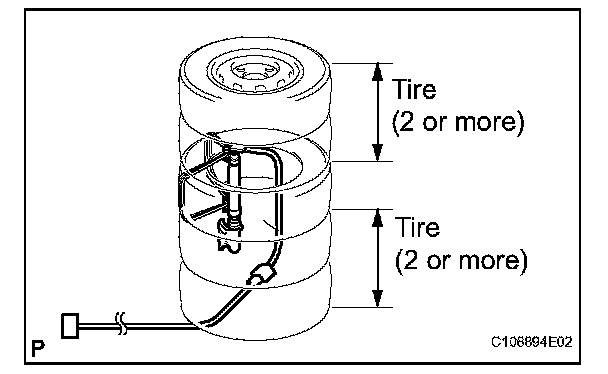 Tire
(2 or more)

Tire
(2 or more)

P

C108894E02