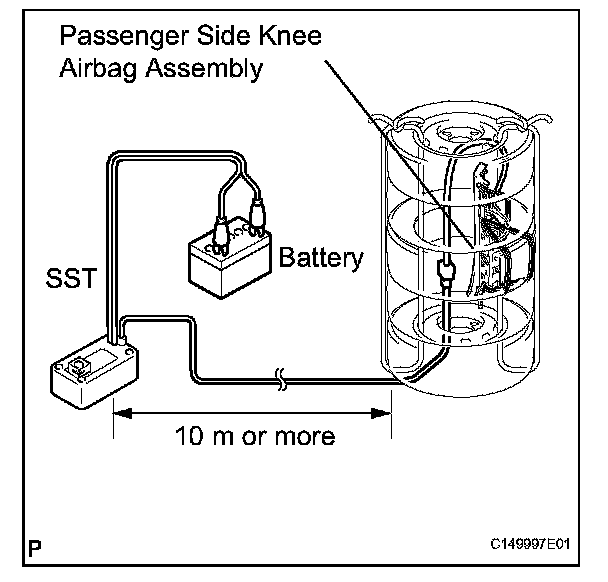 Passenger Side Knee Airbag Assembly

SST

Battery

10 m or more

P

C149997E01