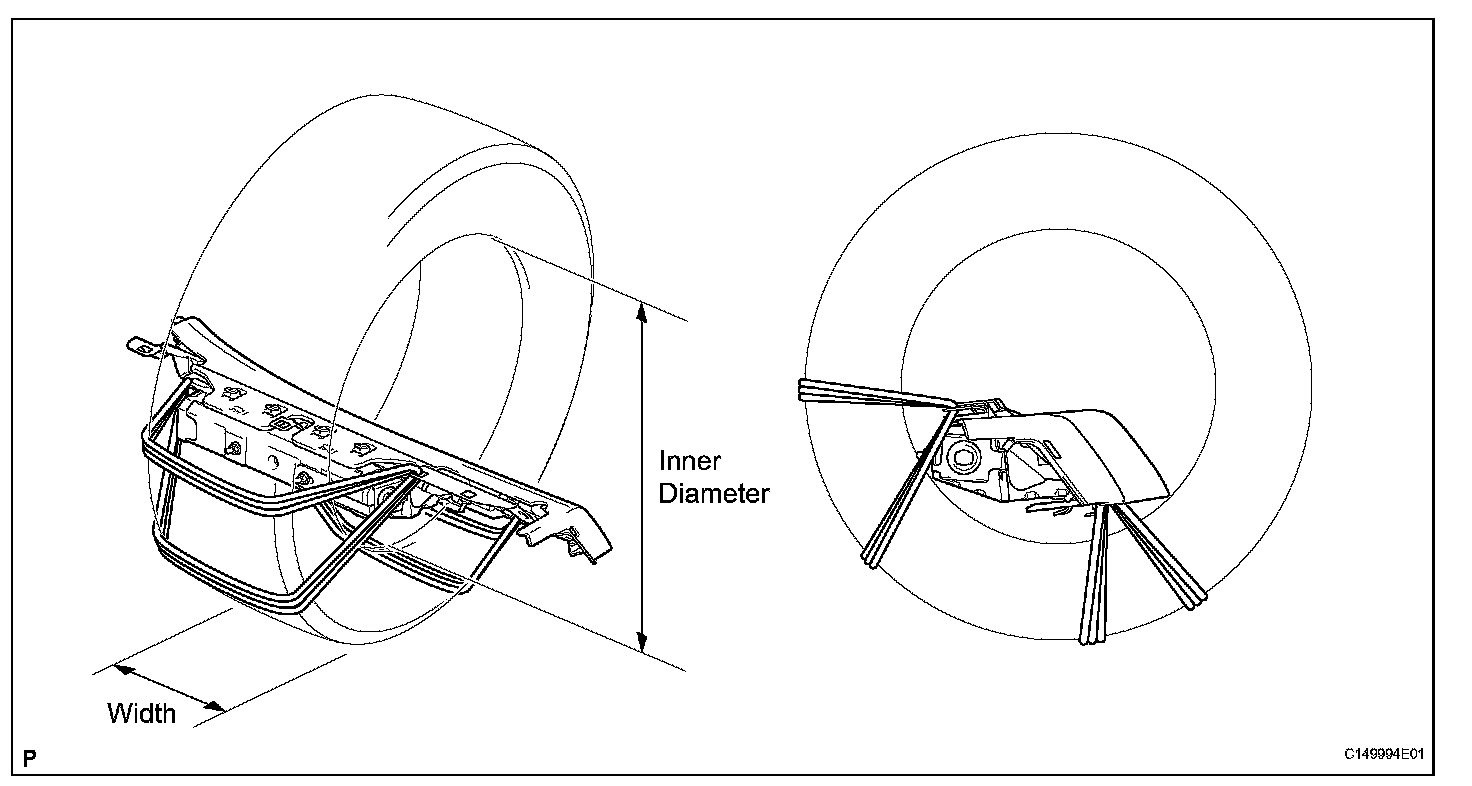 Inner Diameter

Width

P

C149994E01