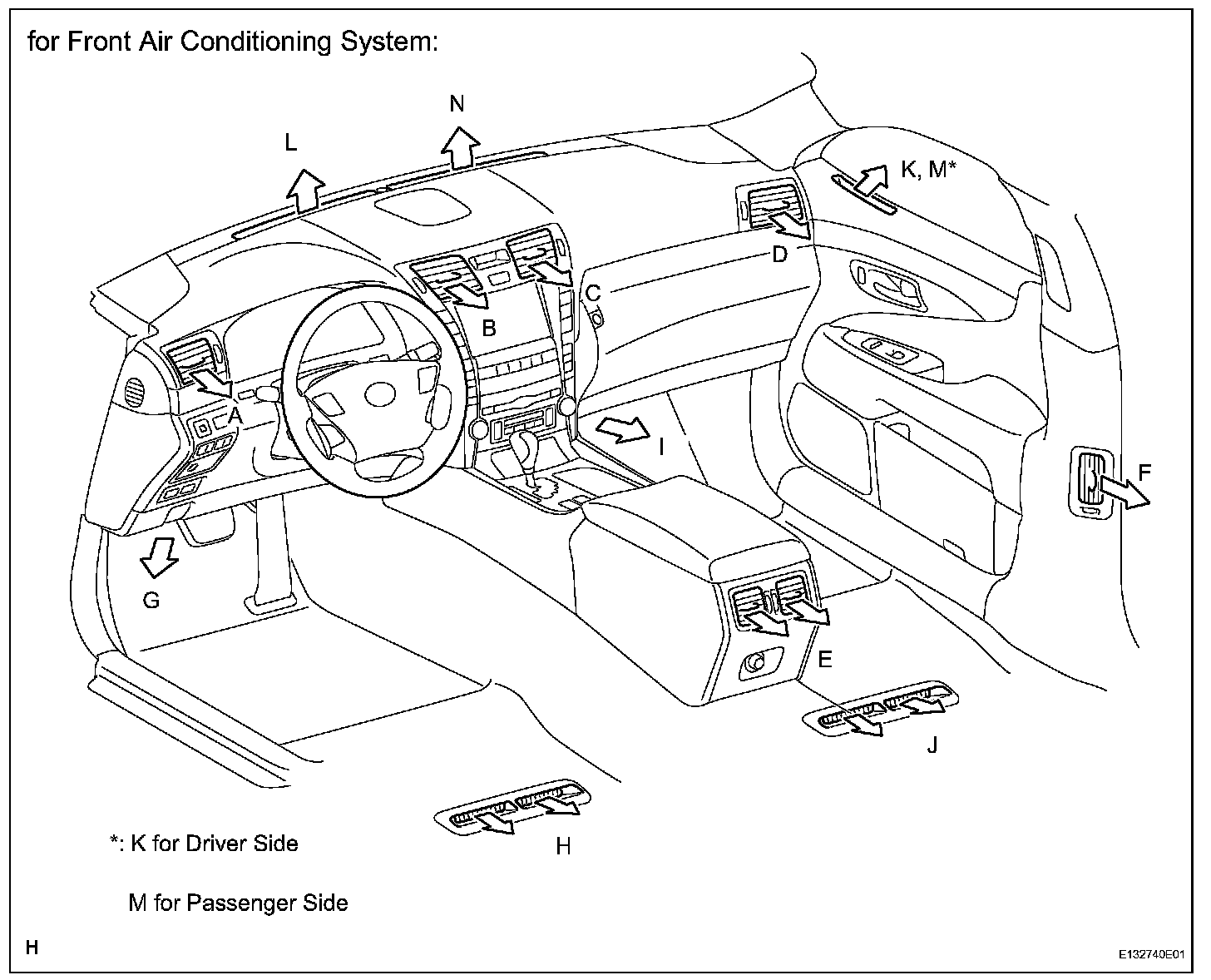 for Front Air Conditioning System:

N

L

K, M*

D

C

B

A

I

F

G

E

J

H

*: K for Driver Side

M for Passenger Side

H

E132740E01