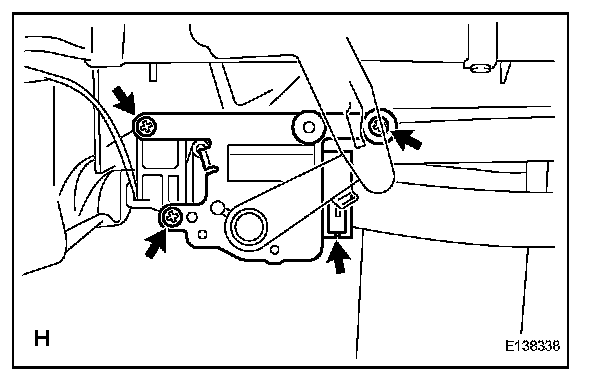 H

E138338