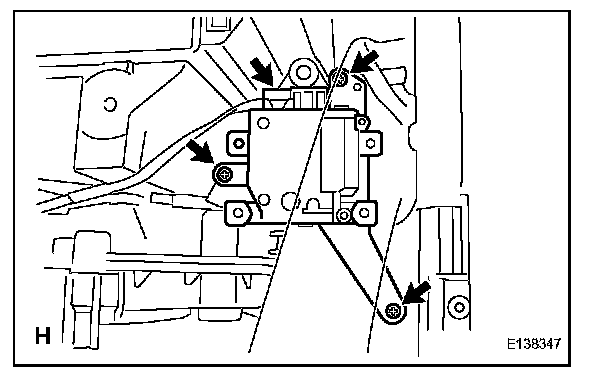 H

E138347