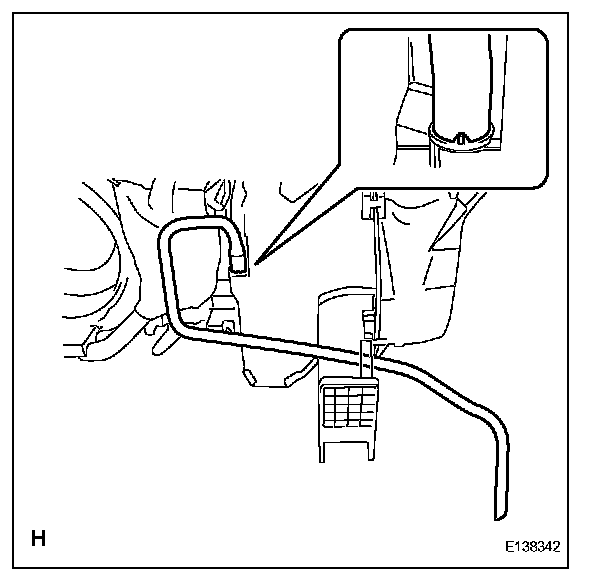 H

E138342