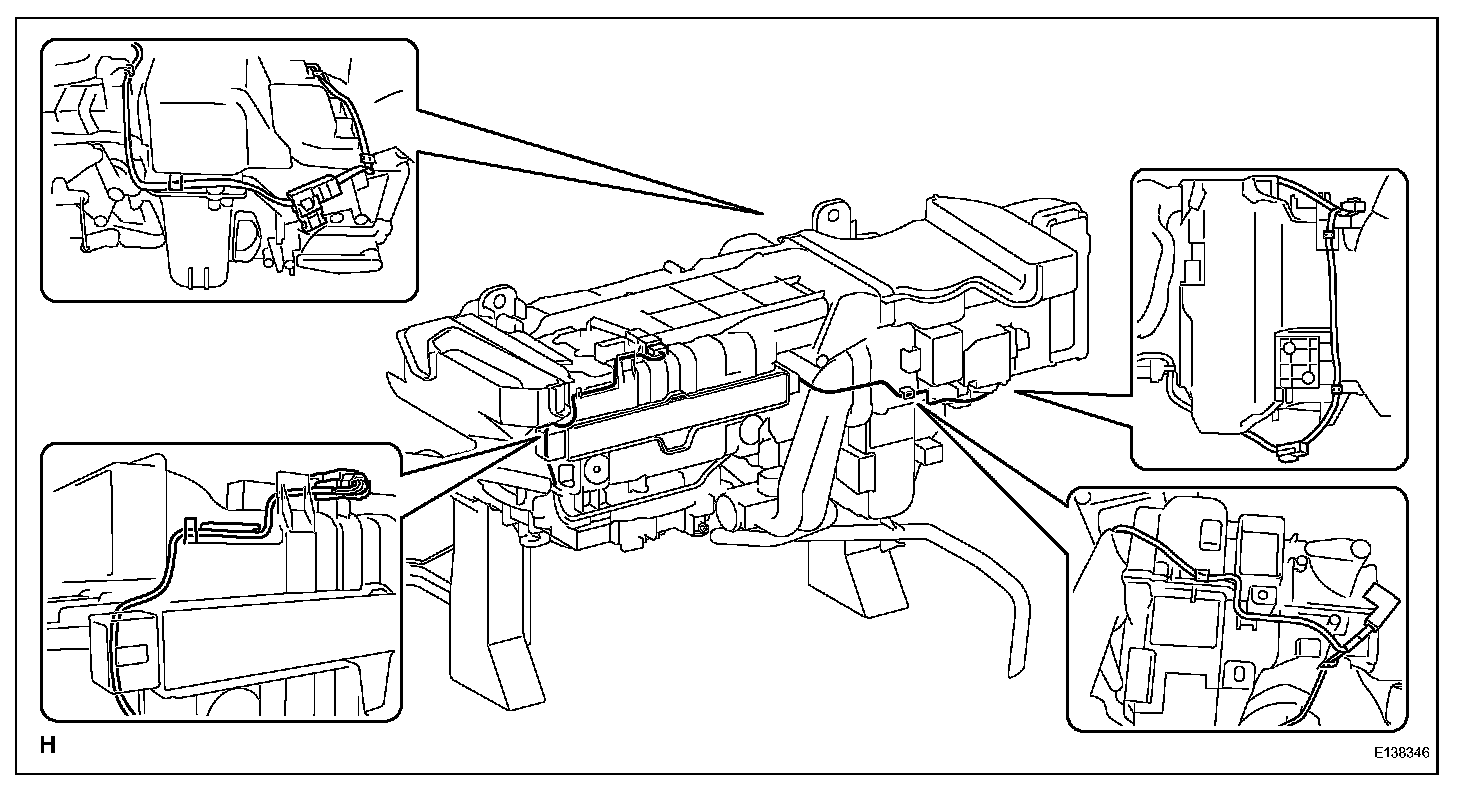 H

E138346