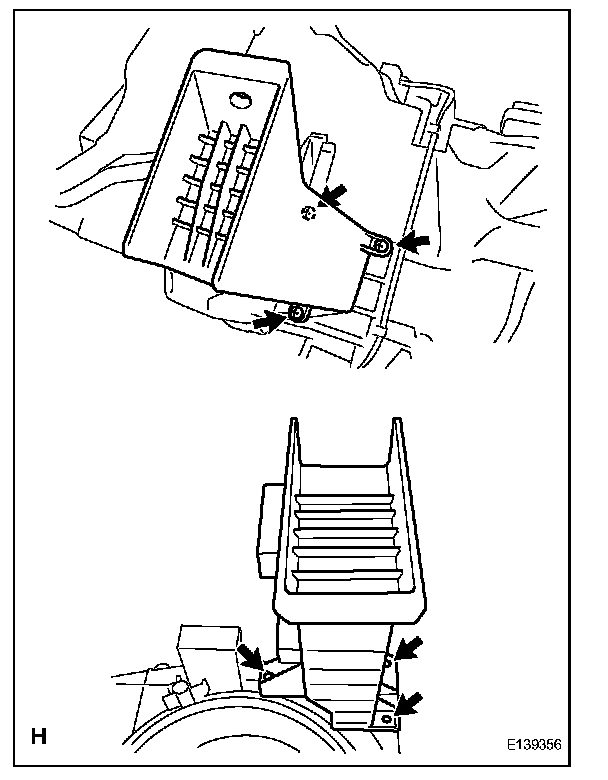 H

E139356