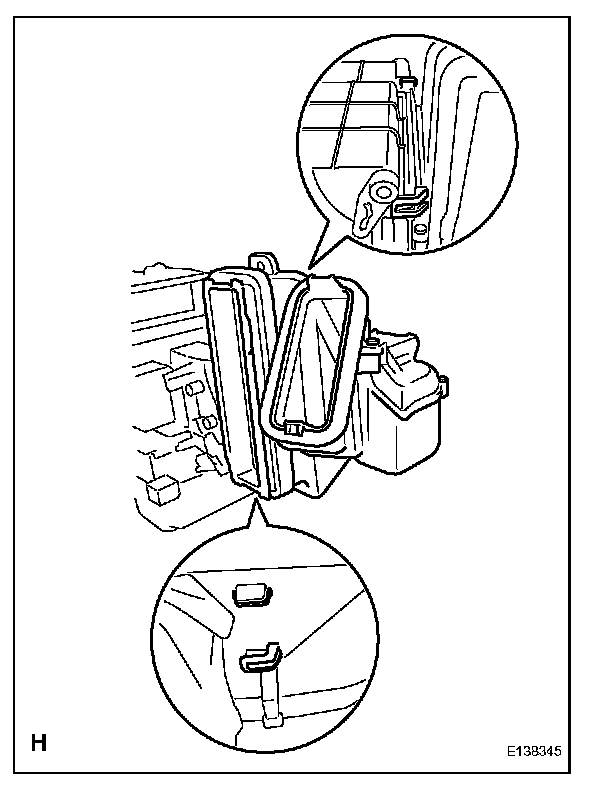 H

E138345