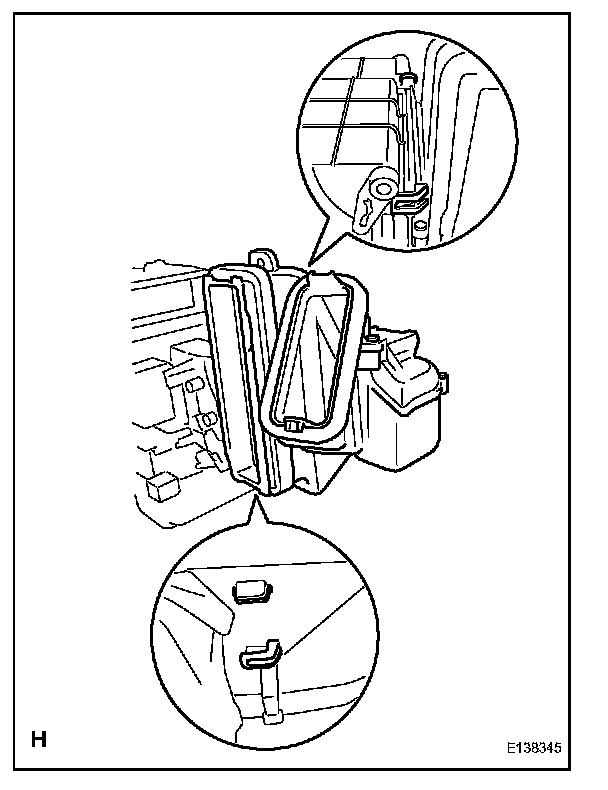 H

E138345