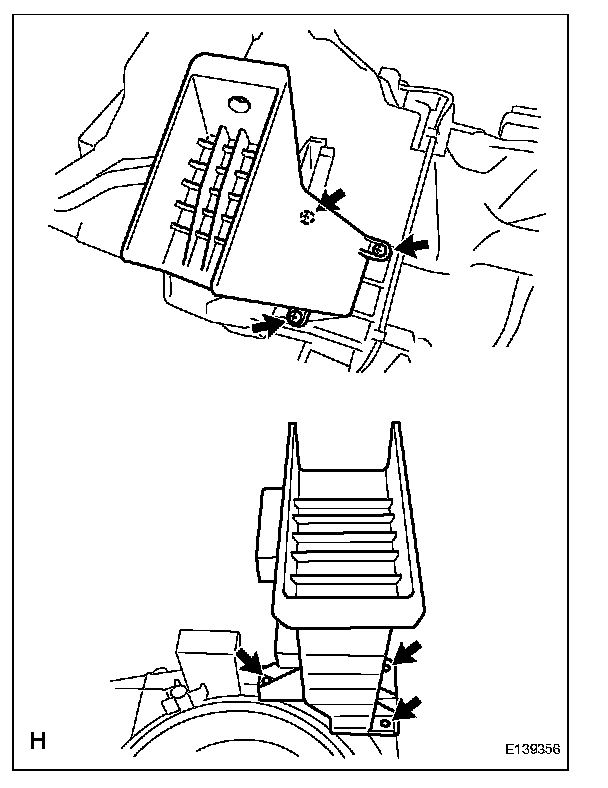 H

E139356