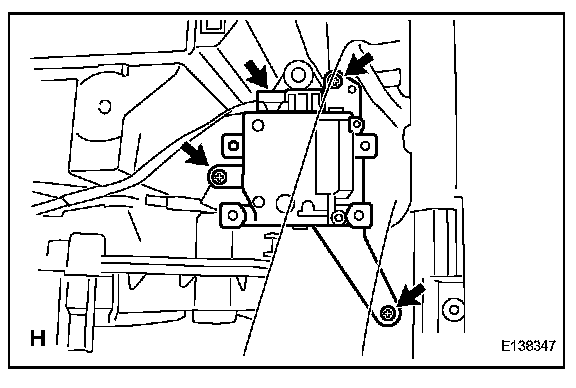 H

E138347