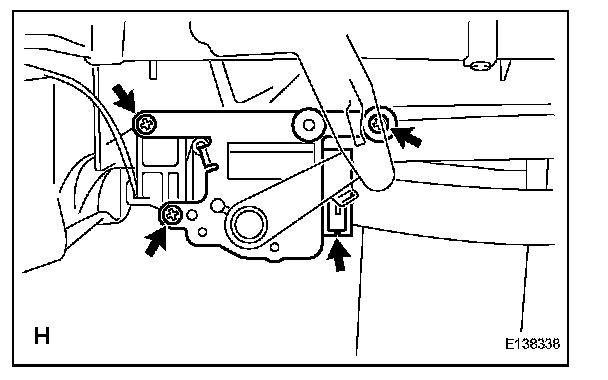 H

E138338