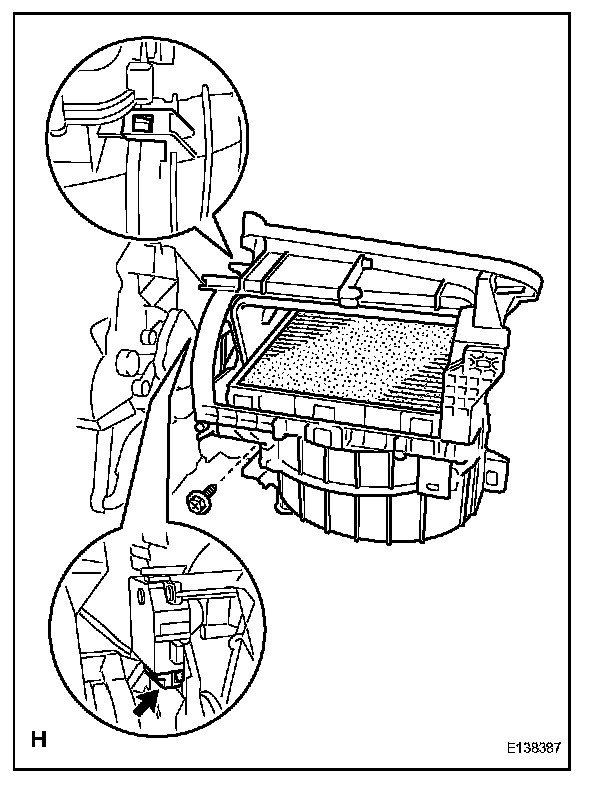 H

E138387