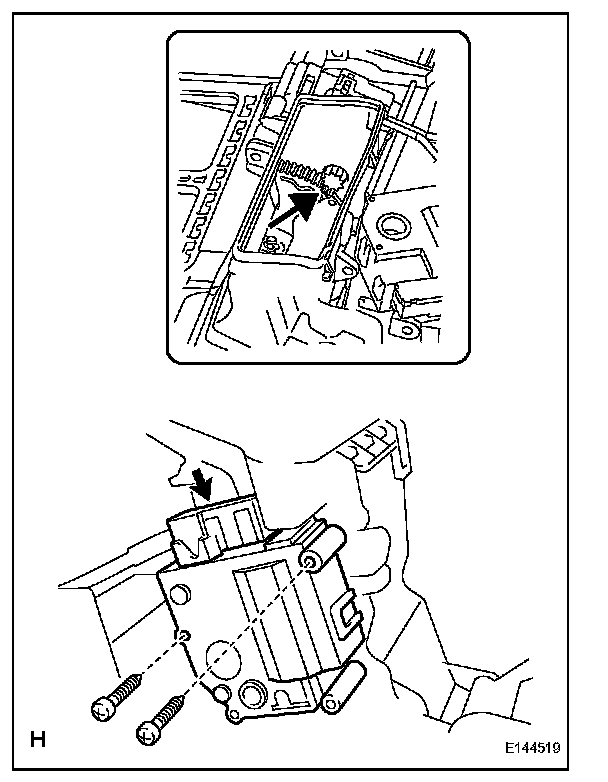 H

E144519