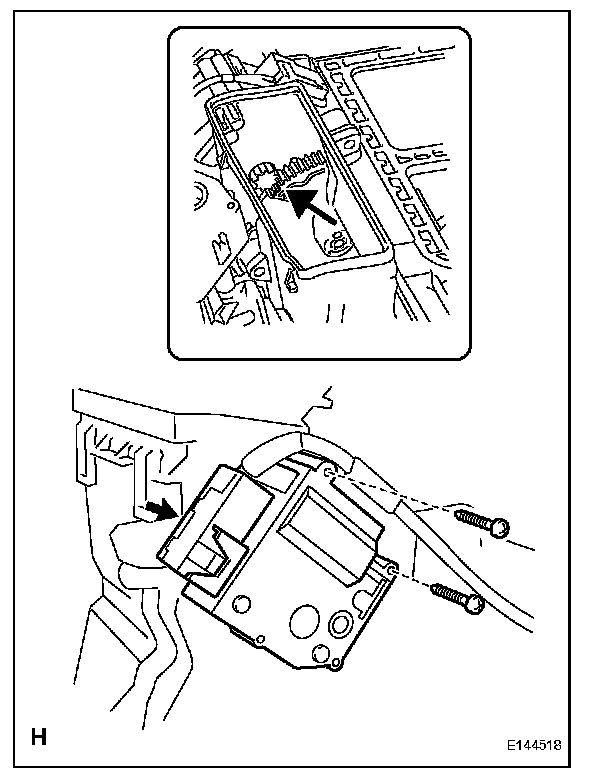 H

E144518