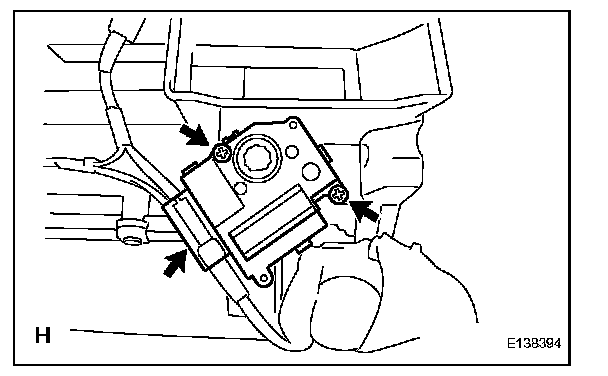 H

E138394