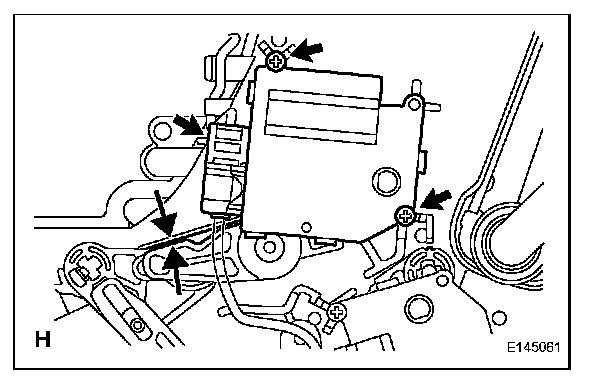 H

E145061