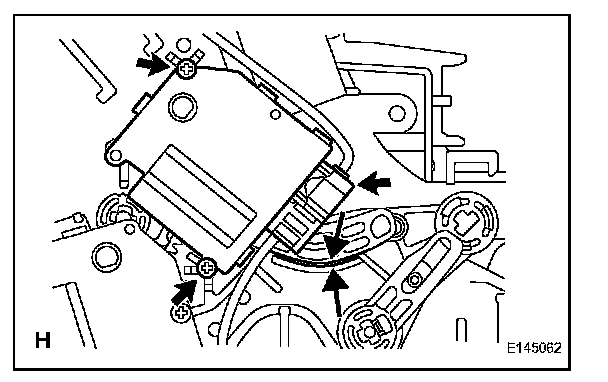 H

E145062