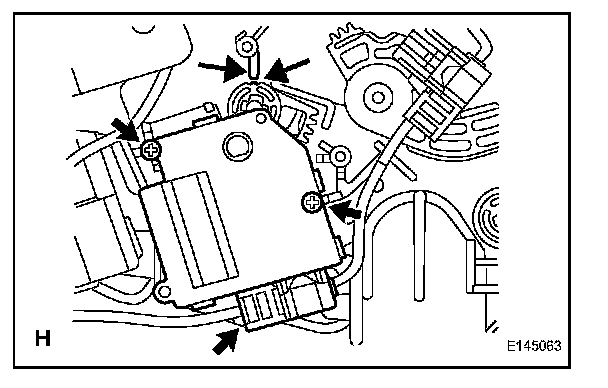 H

E145063