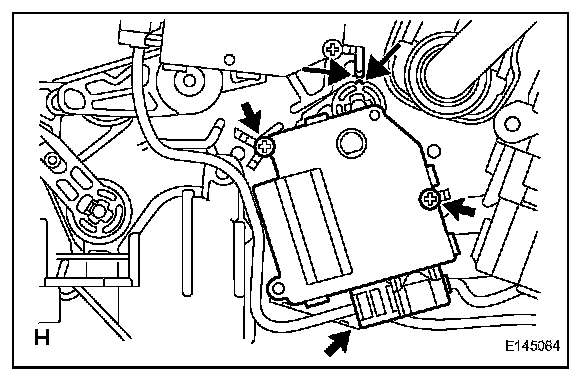 H

E145084