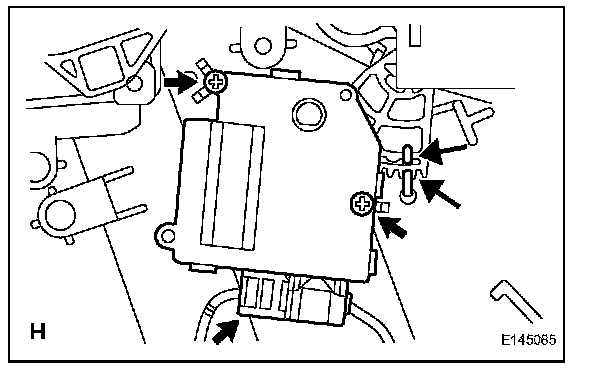 H

E145085