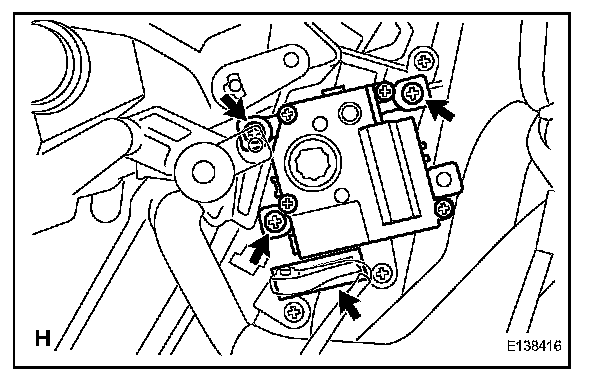 H
E138416