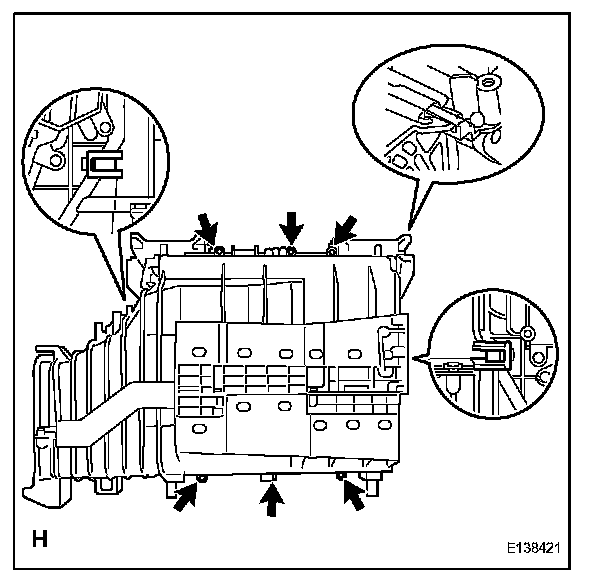 H

E138421