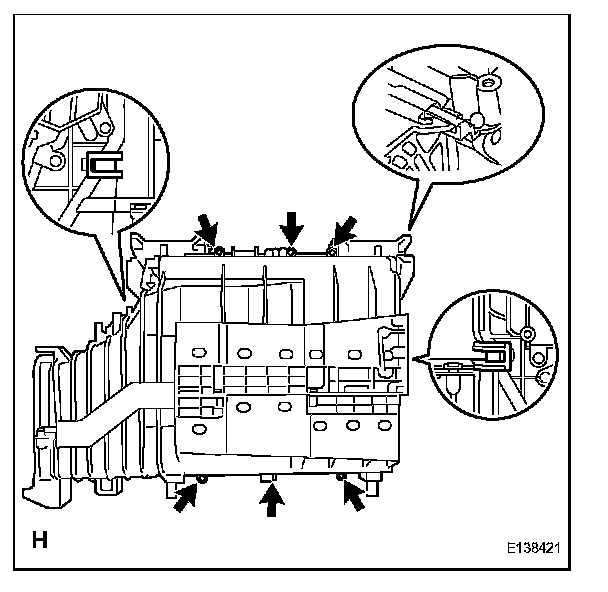 H

E138421