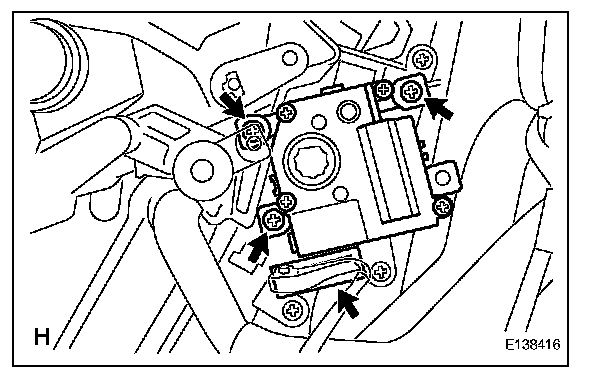 H

E138416