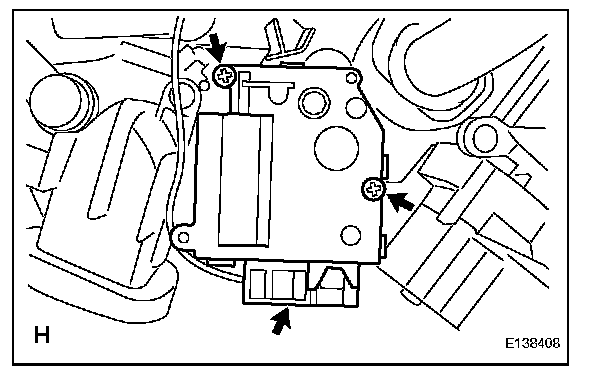 H

E138408