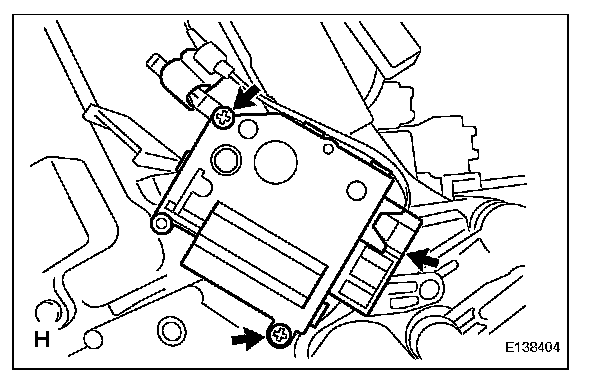 H

E138404