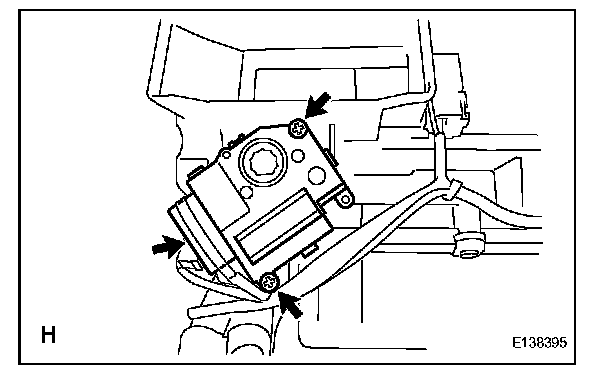 H

E138395